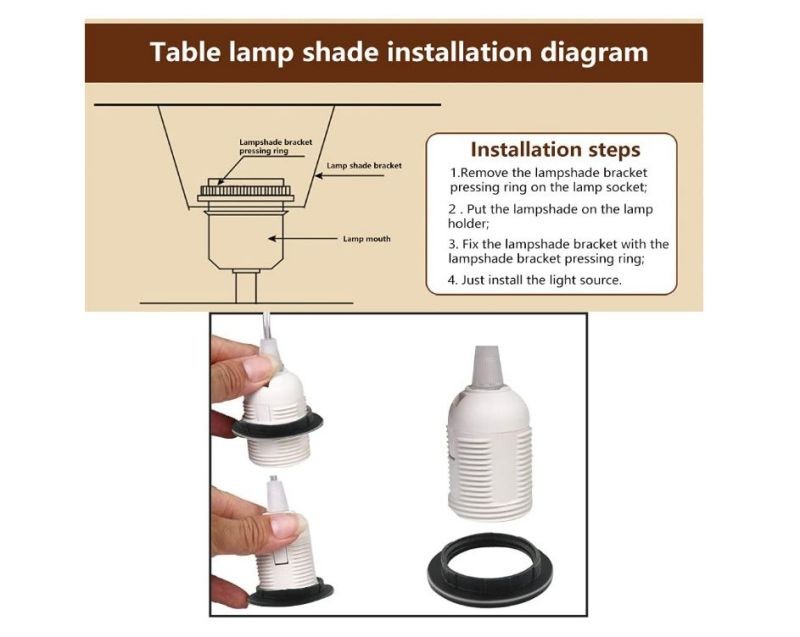 Table lamp shade installation diagram

Lampshade bracket pressing ring

Lamp shade bracket

Lamp mouth

Installation steps

1.Remove the lampshade bracket pressing ring on the lamp socket;

2 . Put the lampshade on the lamp holder;

3. Fix the lampshade bracket with the lampshade bracket pressing ring;

4. Just install the light source.